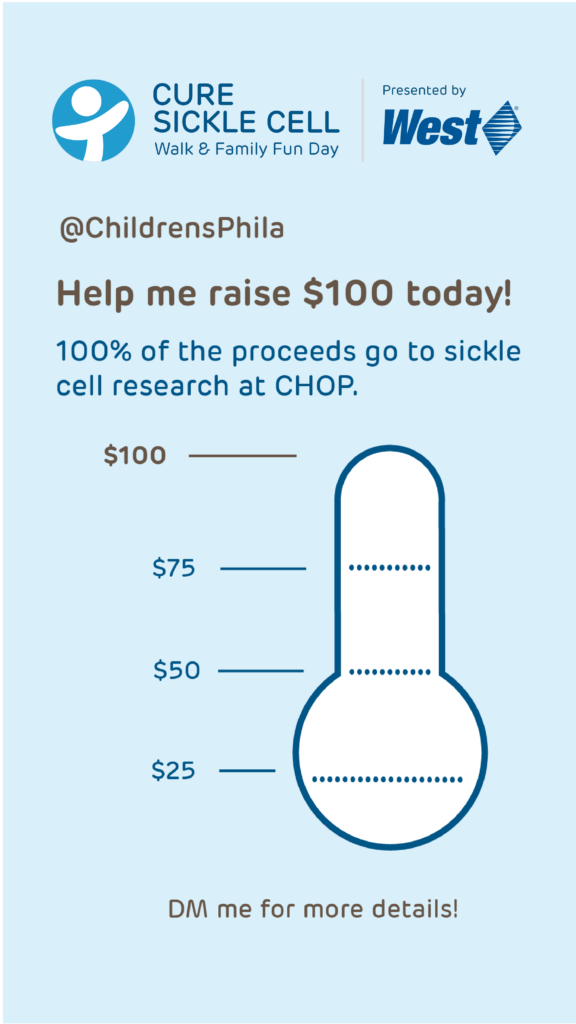 CURE
SICKLE CELL
Walk & Family Fun Day

Presented by
West

@ChildrensPhila

Help me raise $100 today!

100% of the proceeds go to sickle cell research at CHOP.

$100

$75

$50

$25

DM me for more details!